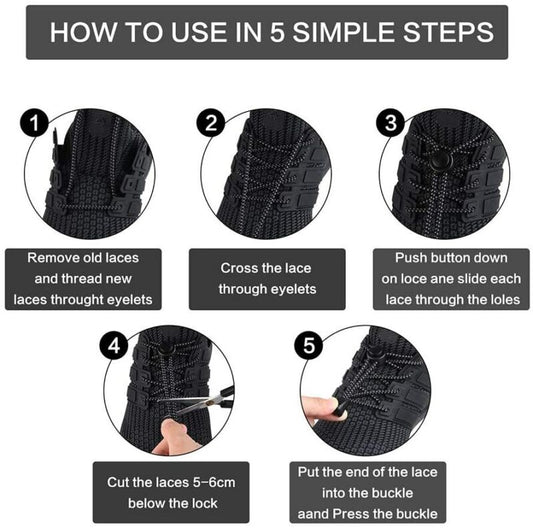 HOW TO USE IN 5 SIMPLE STEPS

1

Remove old laces and thread new laces throught eyelets

2

Cross the lace through eyelets

3

Push button down on loce ane slide each lace through the loles

4

Cut the laces 5-6cm below the lock

5

Put the end of the lace into the buckle aand Press the buckle